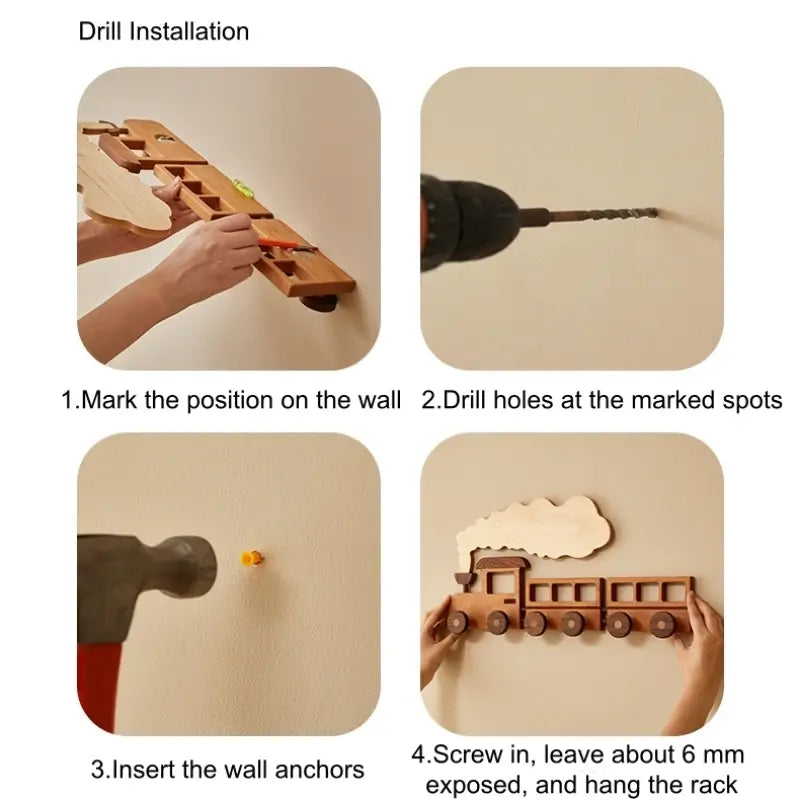 Drill Installation

1.Mark the position on the wall

2.Drill holes at the marked spots

3.Insert the wall anchors

4.Screw in, leave about 6 mm exposed, and hang the rack