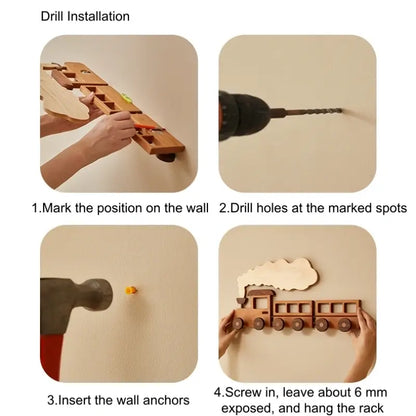 Drill Installation

1.Mark the position on the wall

2.Drill holes at the marked spots

3.Insert the wall anchors

4.Screw in, leave about 6 mm exposed, and hang the rack