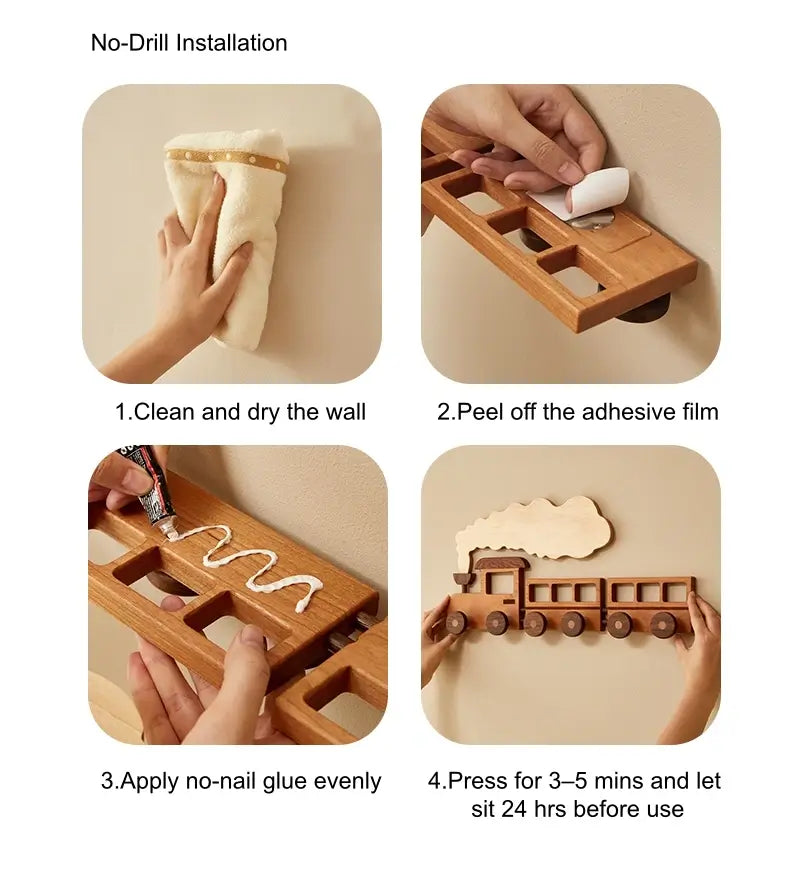 No-Drill Installation

1.Clean and dry the wall

2.Peel off the adhesive film

3.Apply no-nail glue evenly

4.Press for 3–5 mins and let sit 24 hrs before use