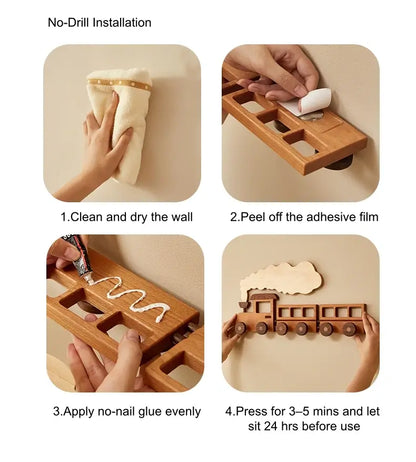 No-Drill Installation

1.Clean and dry the wall

2.Peel off the adhesive film

3.Apply no-nail glue evenly

4.Press for 3–5 mins and let sit 24 hrs before use